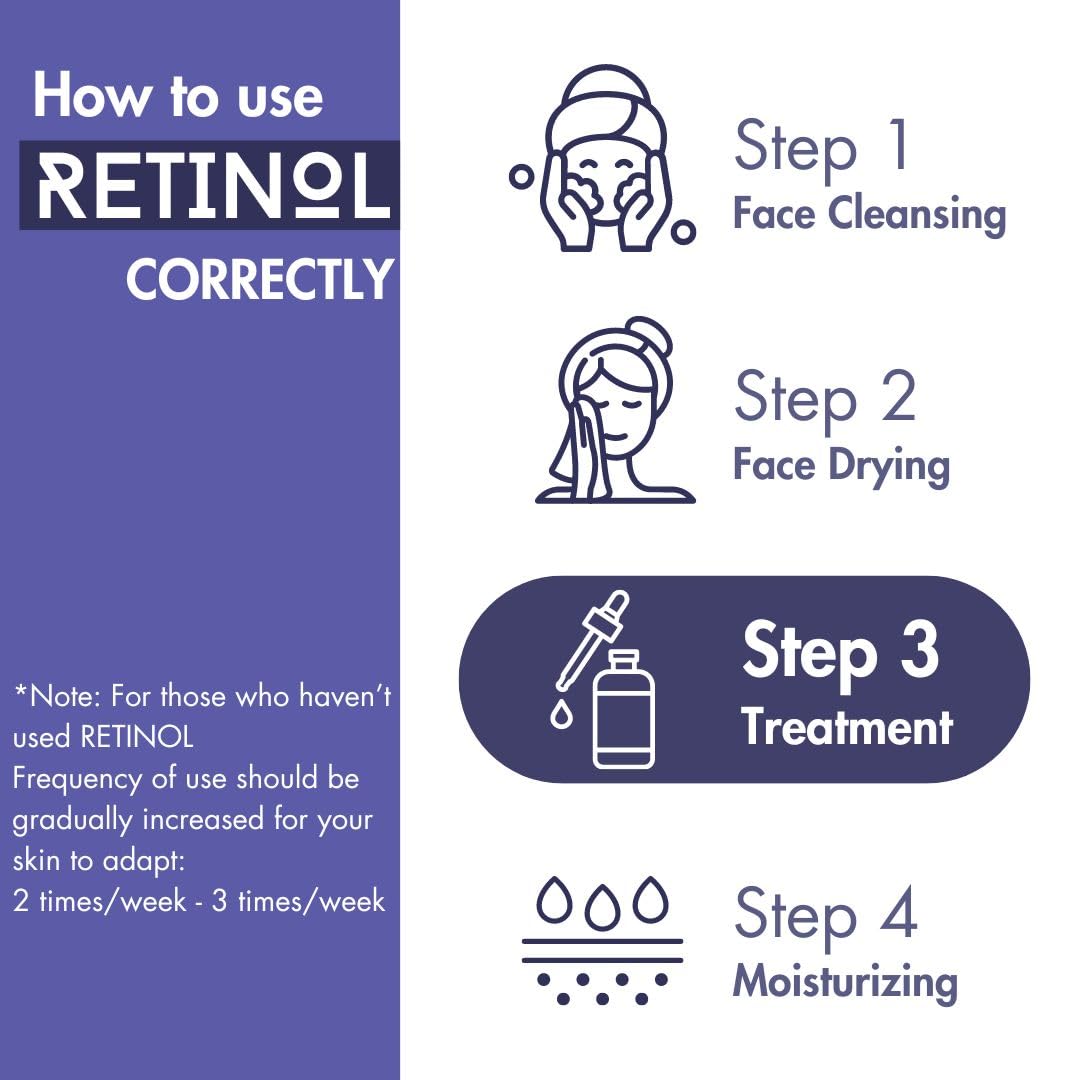 How to use
RETINOL
CORRECTLY

*Note: For those who haven't used RETINOL
Frequency of use should be gradually increased for your skin to adapt:
2 times/week - 3 times/week

Step 1
Face Cleansing

Step 2
Face Drying

Step 3
Treatment

Step 4
Moisturizing