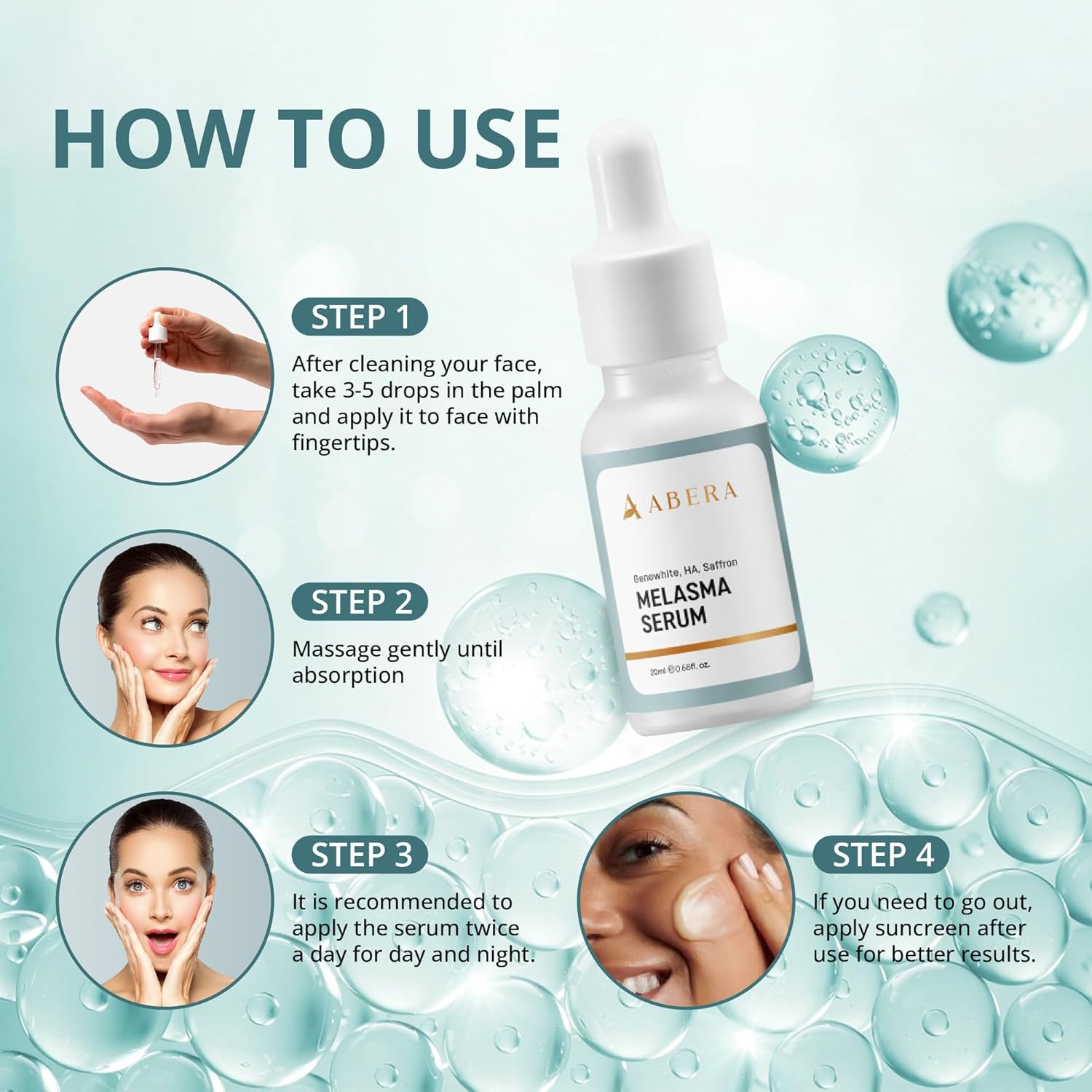 HOW TO USE

STEP 1

After cleaning your face, take 3-5 drops in the palm and apply it to face with fingertips.

ABERA

Genowhite, HA, Saffron

MELASMA SERUM

20ml ℮ 0.68fl. oz.

STEP 2

Massage gently until absorption

STEP 3

It is recommended to apply the serum twice a day for day and night.

STEP 4

If you need to go out, apply suncreen after use for better results.