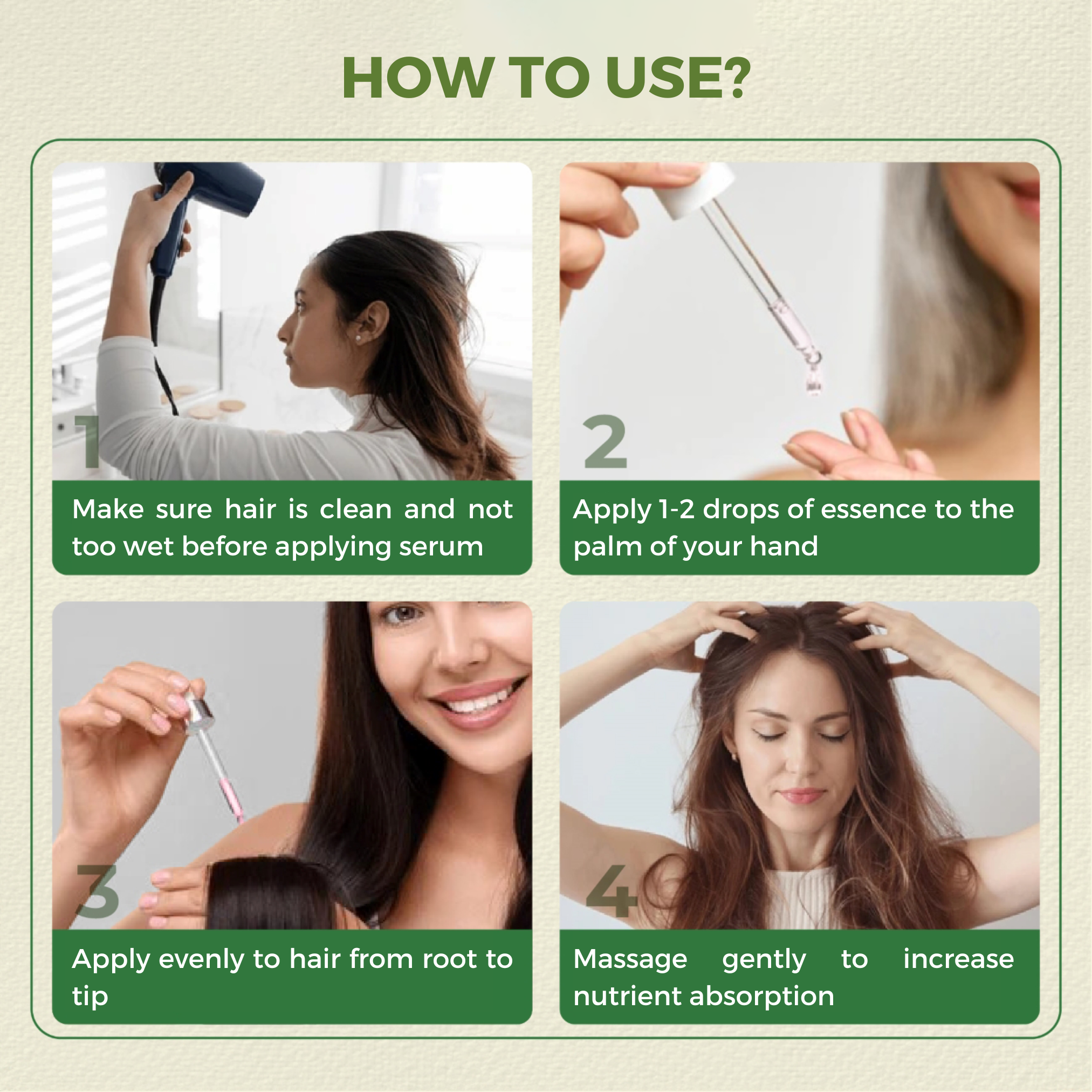 HOW TO USE?

1

Make sure hair is clean and not too wet before applying serum

2

Apply 1-2 drops of essence to the palm of your hand

3

Apply evenly to hair from root to tip

4

Massage gently to increase nutrient absorption