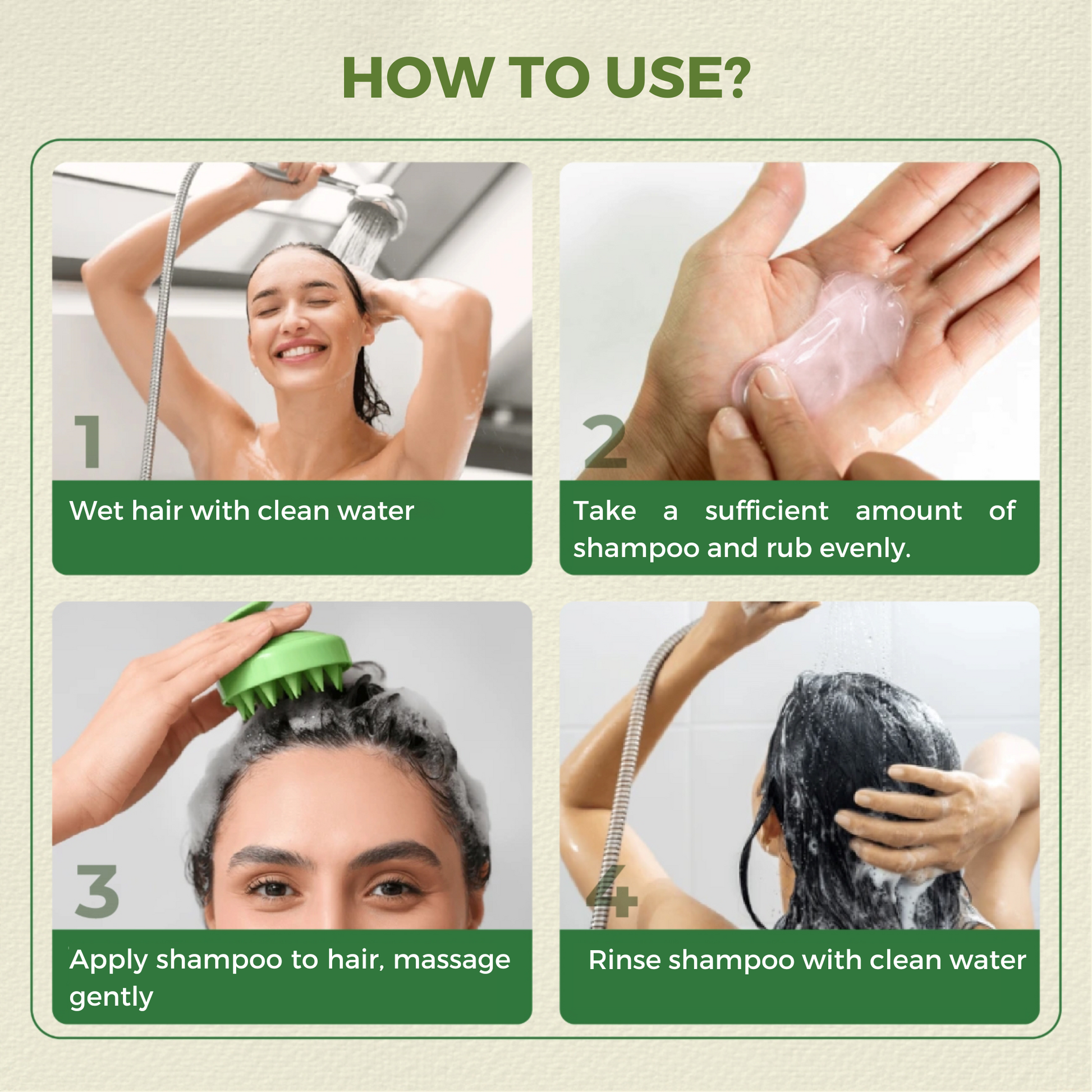 HOW TO USE?

1

Wet hair with clean water

2

Take a sufficient amount of shampoo and rub evenly.

3

Apply shampoo to hair, massage gently

4

Rinse shampoo with clean water