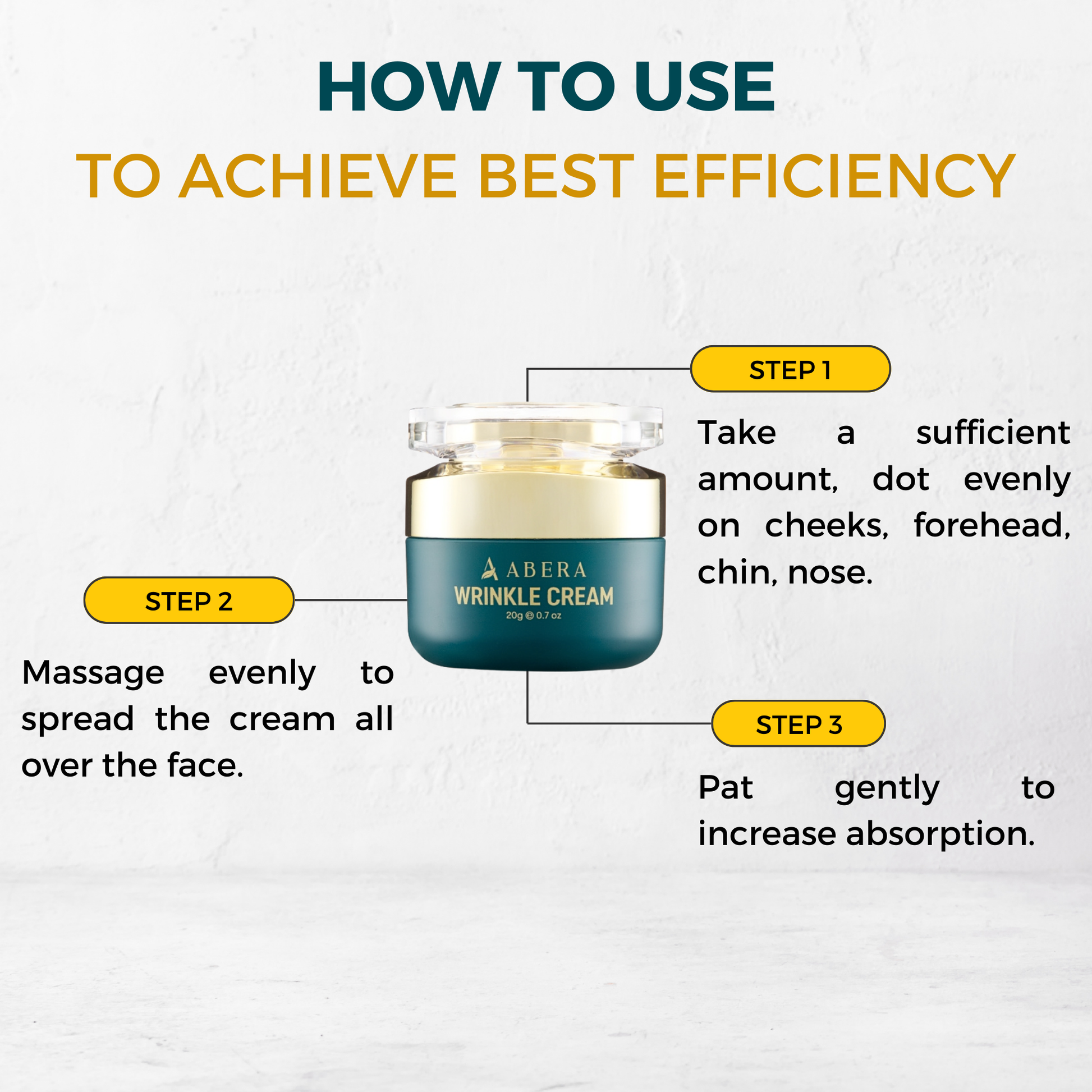 HOW TO USE
TO ACHIEVE BEST EFFICIENCY

STEP 1

Take a sufficient amount, dot evenly on cheeks, forehead, chin, nose.

ABERA
WRINKLE CREAM
20g ℮ 0.7 oz

STEP 2

Massage evenly to spread the cream all over the face.

STEP 3

Pat gently to increase absorption.